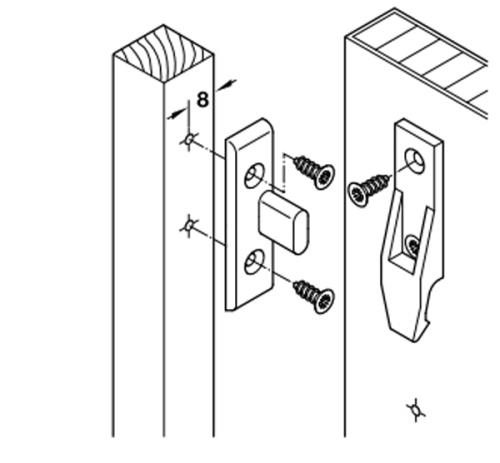 8